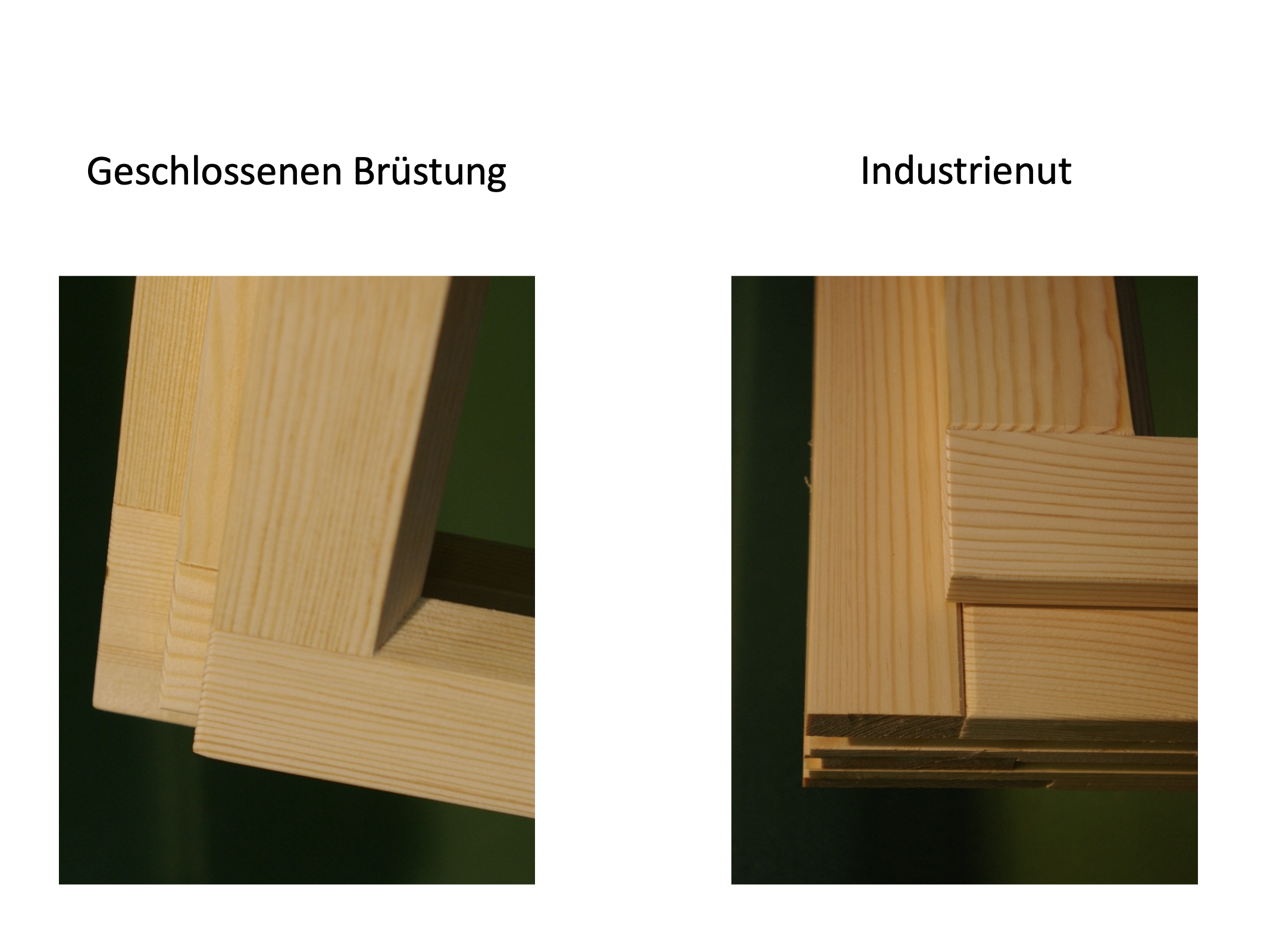 Geschlossenen Brüstung

Industrienut